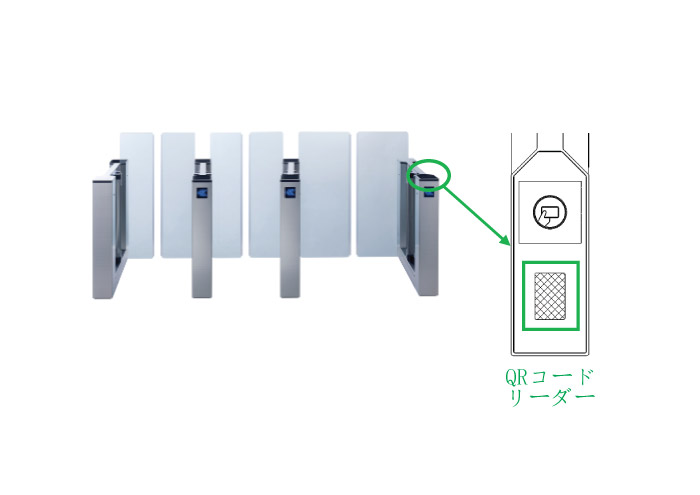 QRコード
リーダー